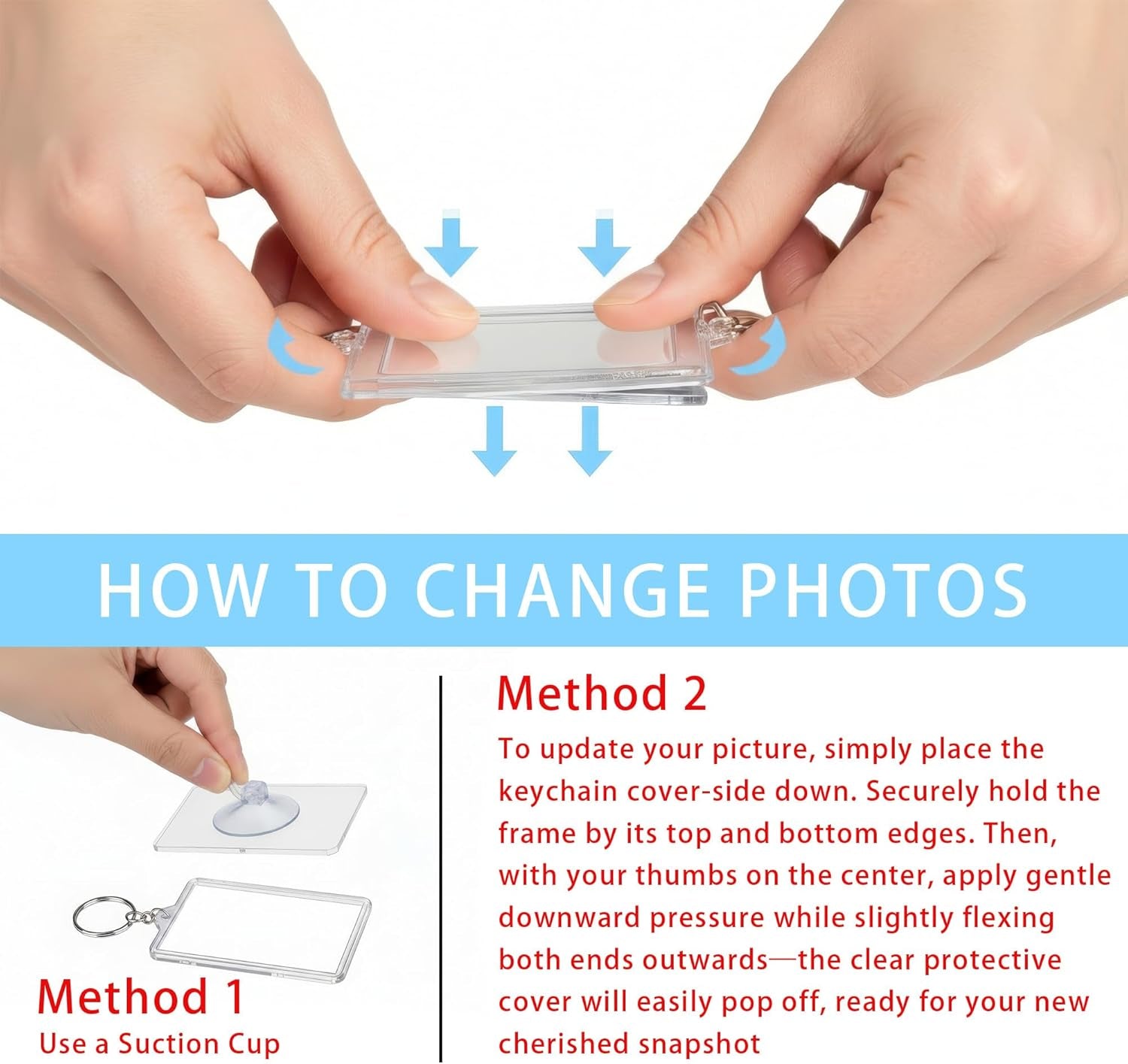 HOW TO CHANGE PHOTOS

Method 1
Use a Suction Cup

Method 2
To update your picture, simply place the keychain cover-side down. Securely hold the frame by its top and bottom edges. Then, with your thumbs on the center, apply gentle downward pressure while slightly flexing both ends outwards—the clear protective cover will easily pop off, ready for your new cherished snapshot