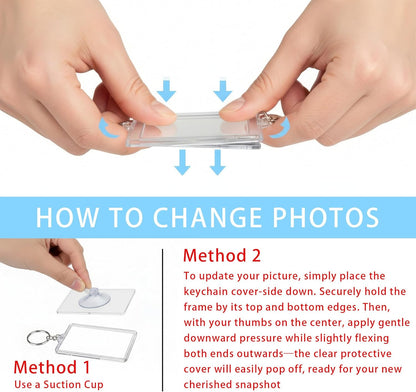 HOW TO CHANGE PHOTOS

Method 1
Use a Suction Cup

Method 2
To update your picture, simply place the keychain cover-side down. Securely hold the frame by its top and bottom edges. Then, with your thumbs on the center, apply gentle downward pressure while slightly flexing both ends outwards—the clear protective cover will easily pop off, ready for your new cherished snapshot