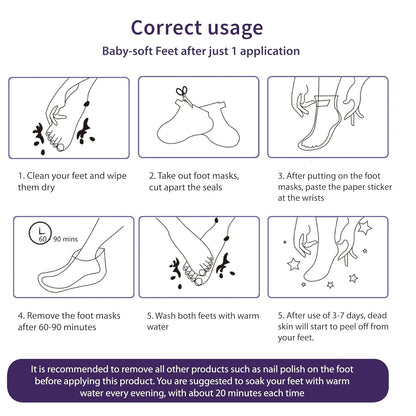 Correct usage

Baby-soft Feet after just 1 application

1. Clean your feet and wipe them dry

2. Take out foot masks, cut apart the seals

3. After putting on the foot masks, paste the paper sticker at the wrists

60 90 mins

4. Remove the foot masks after 60-90 minutes

5. Wash both feets with warm water

5. After use of 3-7 days, dead skin will start to peel off from your feet.

It is recommended to remove all other products such as nail polish on the foot before applying this product. You are suggested to soak your feet with warm water every evening, with about 20 minutes each time