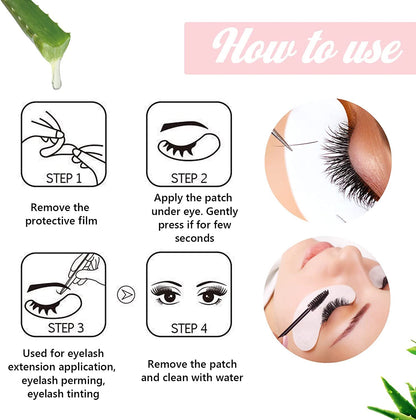 How to use

STEP 1

Remove the protective film

STEP 2

Apply the patch under eye. Gently press if for few seconds

STEP 3

Used for eyelash extension application, eyelash perming, eyelash tinting

STEP 4

Remove the patch and clean with water