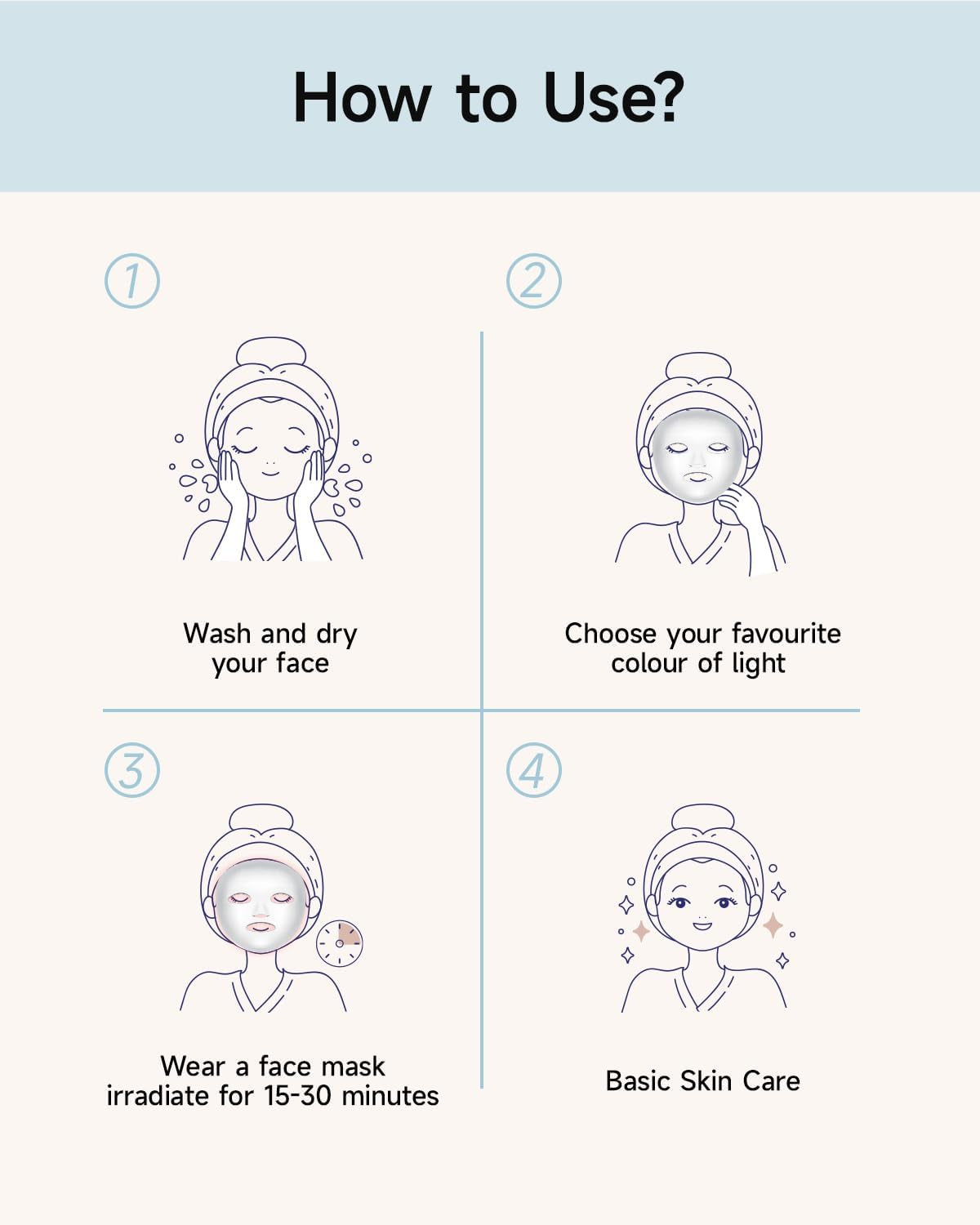 How to Use?

1

Wash and dry your face

2

Choose your favourite colour of light

3

Wear a face mask irradiate for 15-30 minutes

4

Basic Skin Care